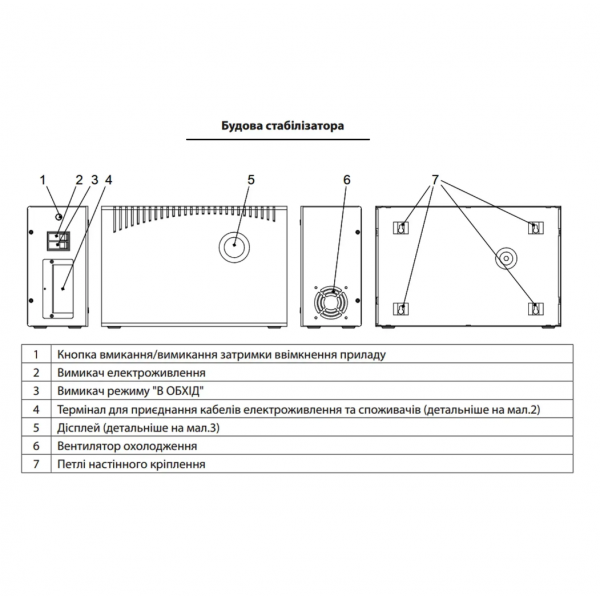 Будова стабілізатора

1 2 3 4 5 6 7

| 1 | Кнопка вмикання/вимикання затримки ввімкнення приладу |
|---|---|
| 2 | Вимикач електроживлення |
| 3 | Вимикач режиму "В ОБХІД" |
| 4 | Термінал для приєднання кабелів електроживлення та споживачів (детальніше на мал.2) |
| 5 | Дісплей (детальніше на мал.3) |
| 6 | Вентилятор охолодження |
| 7 | Петлі настінного кріплення |