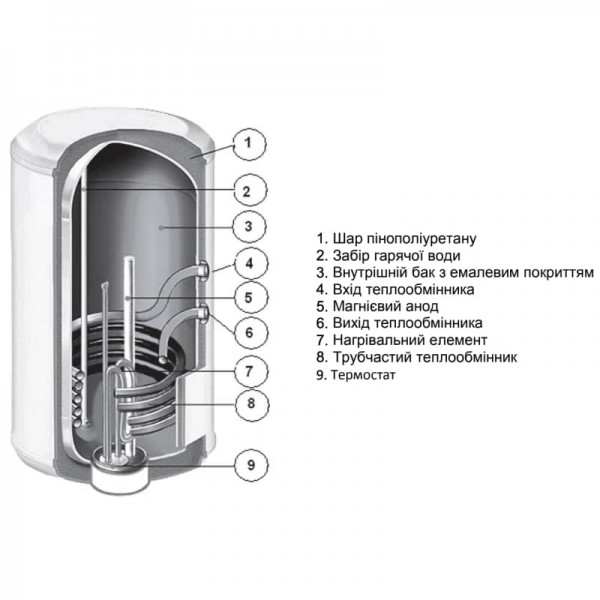 1
2
3
4
5
6
7
8
9

1. Шар пінополіуретану
2. Забір гарячої води
3. Внутрішній бак з емалевим покриттям
4. Вхід теплообмінника
5. Магнієвий анод
6. Вихід теплообмінника
7. Нагрівальний елемент
8. Трубчастий теплообмінник
9. Термостат