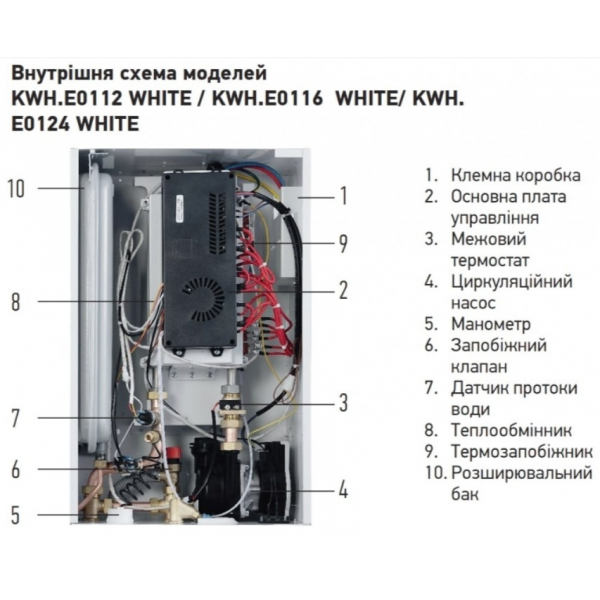 Внутрішня схема моделей KWH.E0112 WHITE / KWH.E0116 WHITE/ KWH. E0124 WHITE

10
8
7
6
5
1
9
2
3
4

1. Клемна коробка
2. Основна плата управління
3. Межовий термостат
4. Циркуляційний насос
5. Манометр
6. Запобіжний клапан
7. Датчик протоки води
8. Теплообмінник
9. Термозапобіжник
10. Розширювальний бак